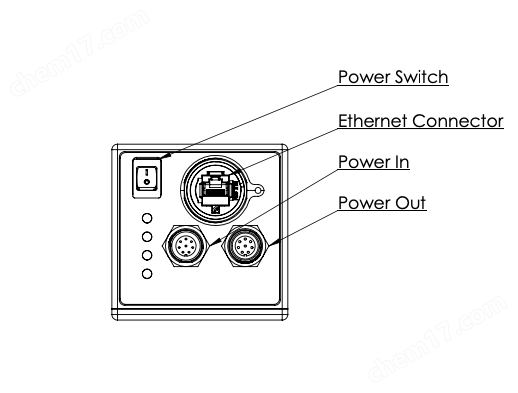 chem17.com

Power Switch

Ethernet Connector

Power In

Power Out

chem17.com