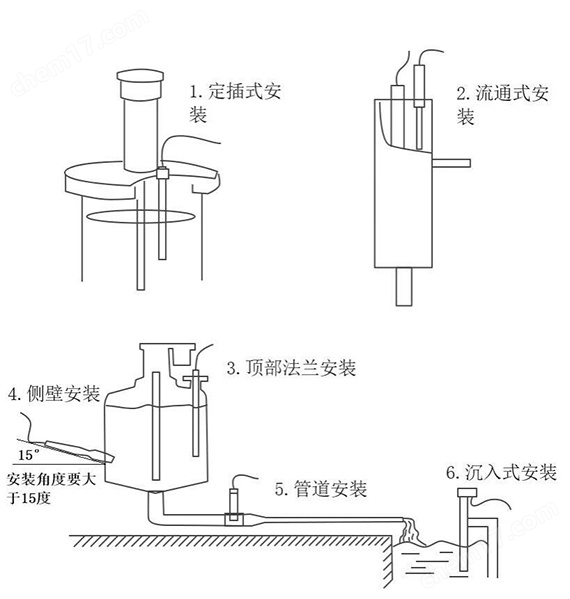 chem17.com

1. 定插式安装

2. 流通式安装

3. 顶部法兰安装

4. 侧壁安装

15°

安装角度要大于15度

5. 管道安装

6. 沉入式安装

chem17.com