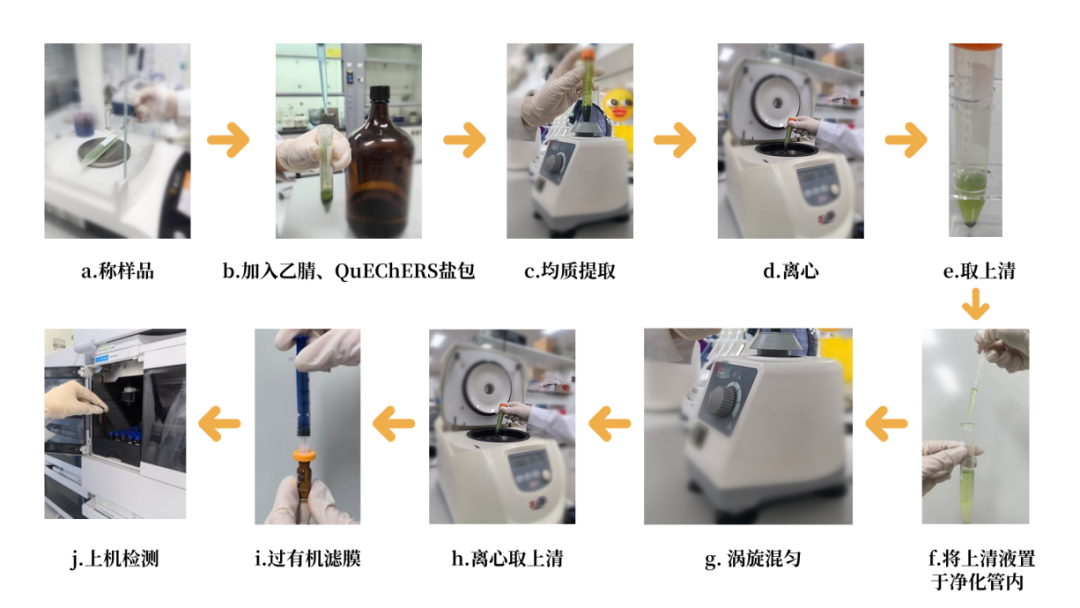 a.称样品

b.加入乙腈、QuEChERS盐包

c.均质提取

d.离心

e.取上清

f.将上清液置于净化管内

g. 涡旋混匀

h.离心取上清

i.过有机滤膜

j.上机检测