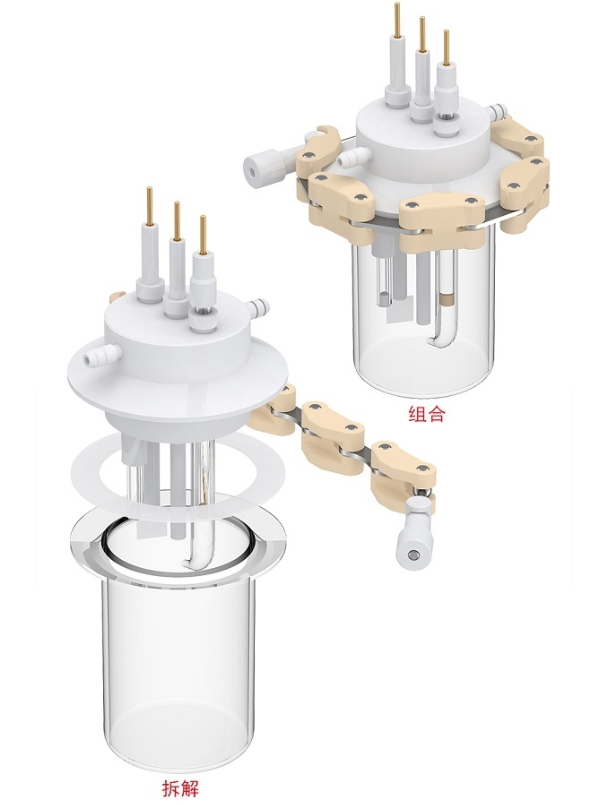 组合

拆解